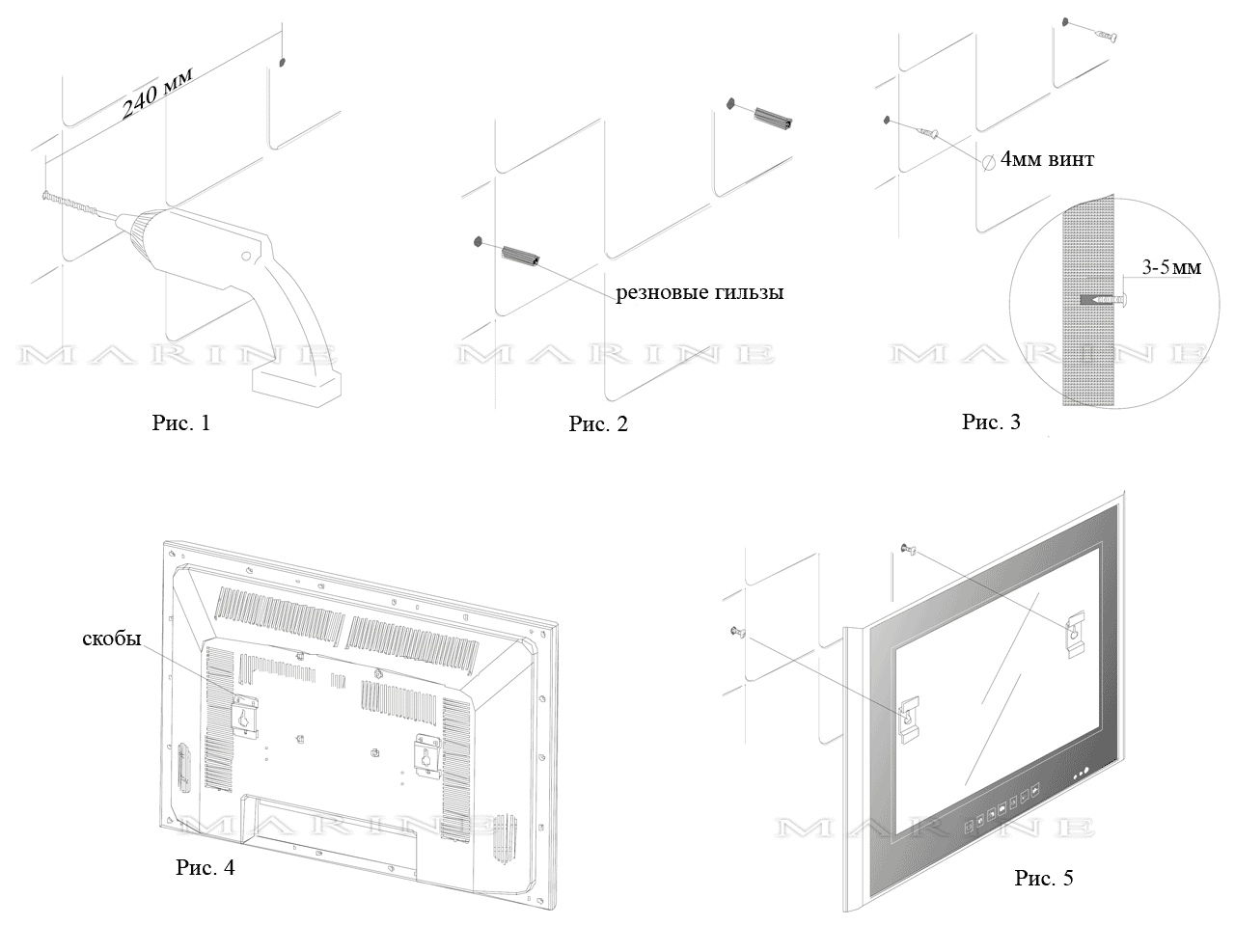 240 мм

MARINE

Рис. 1

резновые гильзы

MARINE

Рис. 2

4мм винт

3-5мм

MARINE

Рис. 3

скобы

MARINE

Рис. 4

MARINE

Рис. 5